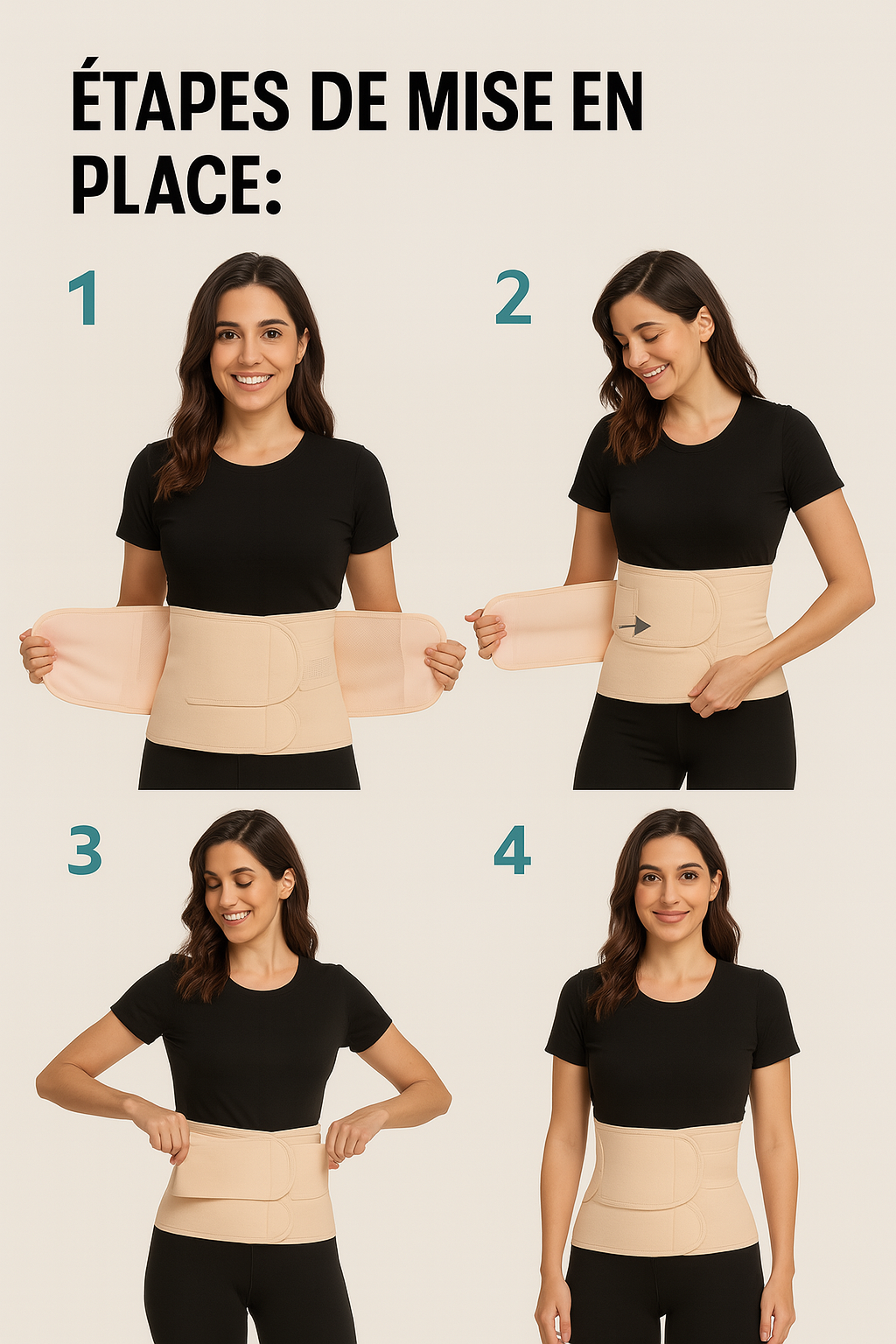 ÉTAPES DE MISE EN PLACE:

1

2

3

4